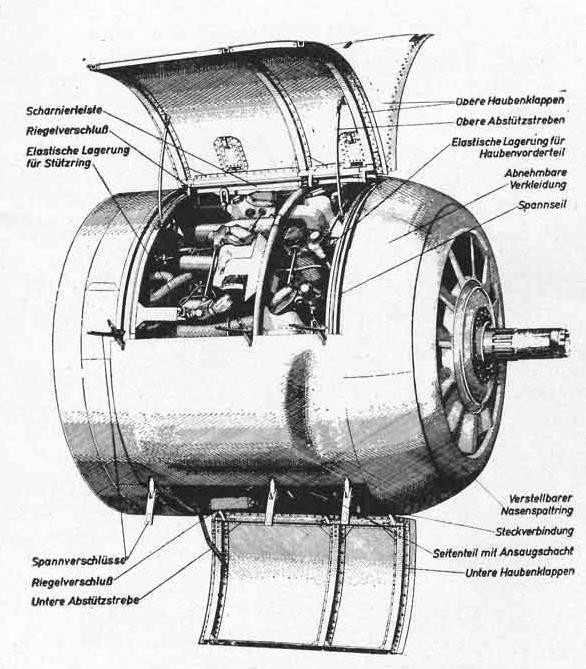 Scharnierleiste
Riegelverschluß
Elastische Lagerung für Stützring
Obere Haubenklappen
Obere Abstützstreben
Elastische Lagerung für Haubenvorderteil
Abnehmbare Verkleidung
Spannseil
Verstellbarer Nasenspaltring
Steckverbindung
Seitenteil mit Ansaugschacht
Untere Haubenklappen
Spannverschlüsse
Riegelverschluß
Untere Abstützstrebe