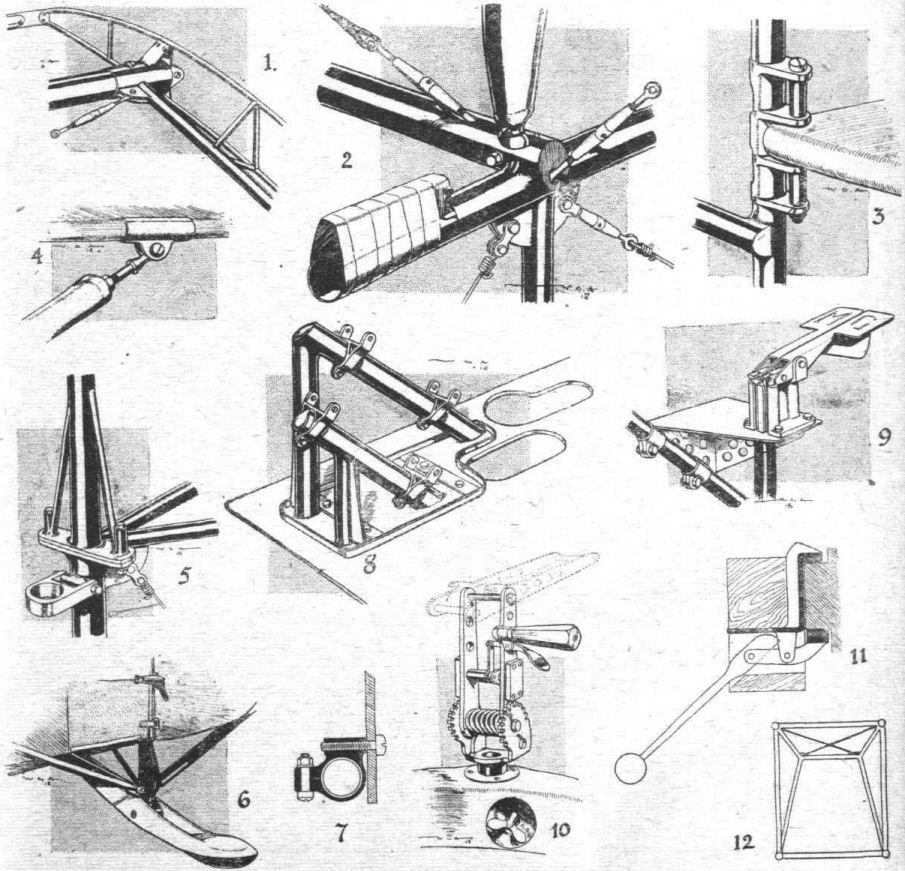 1.

2

3

4

5

8

9

6

7

10

11

12